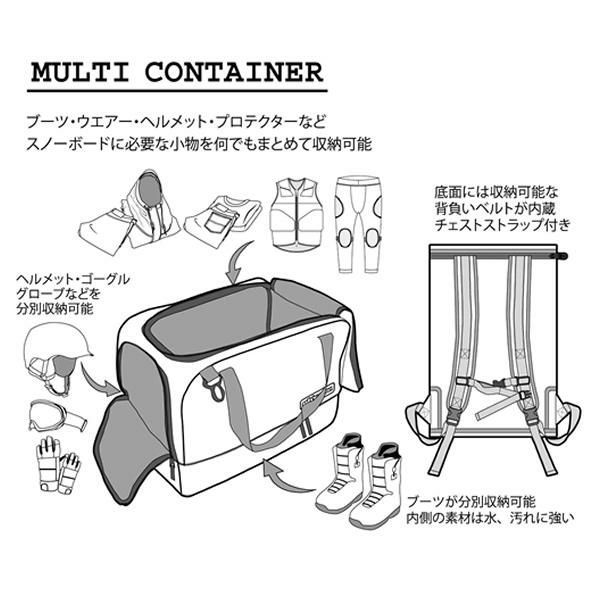 MULTI CONTAINER

ブーツ・ウエアー・ヘルメット・プロテクターなど
スノーボードに必要な小物を何でもまとめて収納可能

底面には収納可能な
背負いベルトが内蔵
チェストストラップ付き

ヘルメット・ゴーグル
グローブなどを
分別収納可能

ブーツが分別収納可能
内側の素材は水、汚れに強い