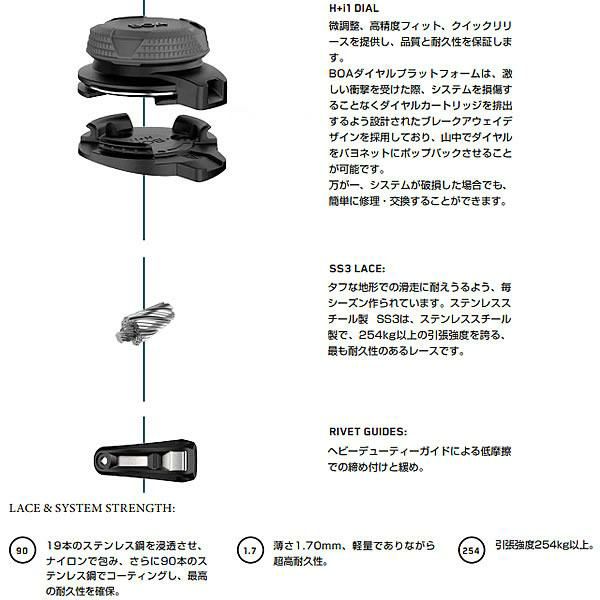 H+i1 DIAL

微調整、高精度フィット、クイックリリースを提供し、品質と耐久性を保証します。
BOAダイヤルプラットフォームは、激しい衝撃を受けた際、システムを損傷することなくダイヤルカートリッジを排出するよう設計されたブレークアウェイデザインを採用しており、山中でダイヤルをバヨネットにポップバックさせることが可能です。
万が一、システムが破損した場合でも、簡単に修理・交換することができます。

SS3 LACE:

タフな地形での滑走に耐えうるよう、毎シーズン作られています。ステンレススチール製 SS3は、ステンレススチール製で、254kg以上の引張強度を誇る、最も耐久性のあるレースです。

RIVET GUIDES:

ヘビーデューティーガイドによる低摩擦での締め付けと緩め。

LACE & SYSTEM STRENGTH:

90 19本のステンレス鋼を浸透させ、ナイロンで包み、さらに90本のステンレス鋼でコーティングし、最高の耐久性を確保。

1.7 薄さ1.70mm、軽量でありながら超高耐久性。

254 引張強度254kg以上。