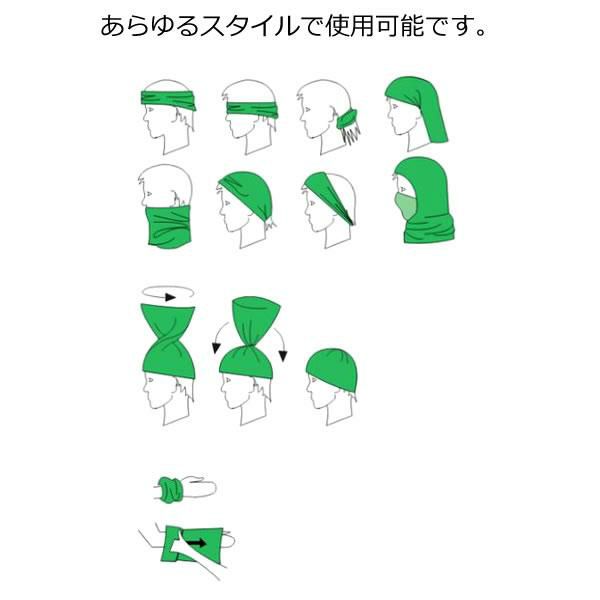 あらゆるスタイルで使用可能です。